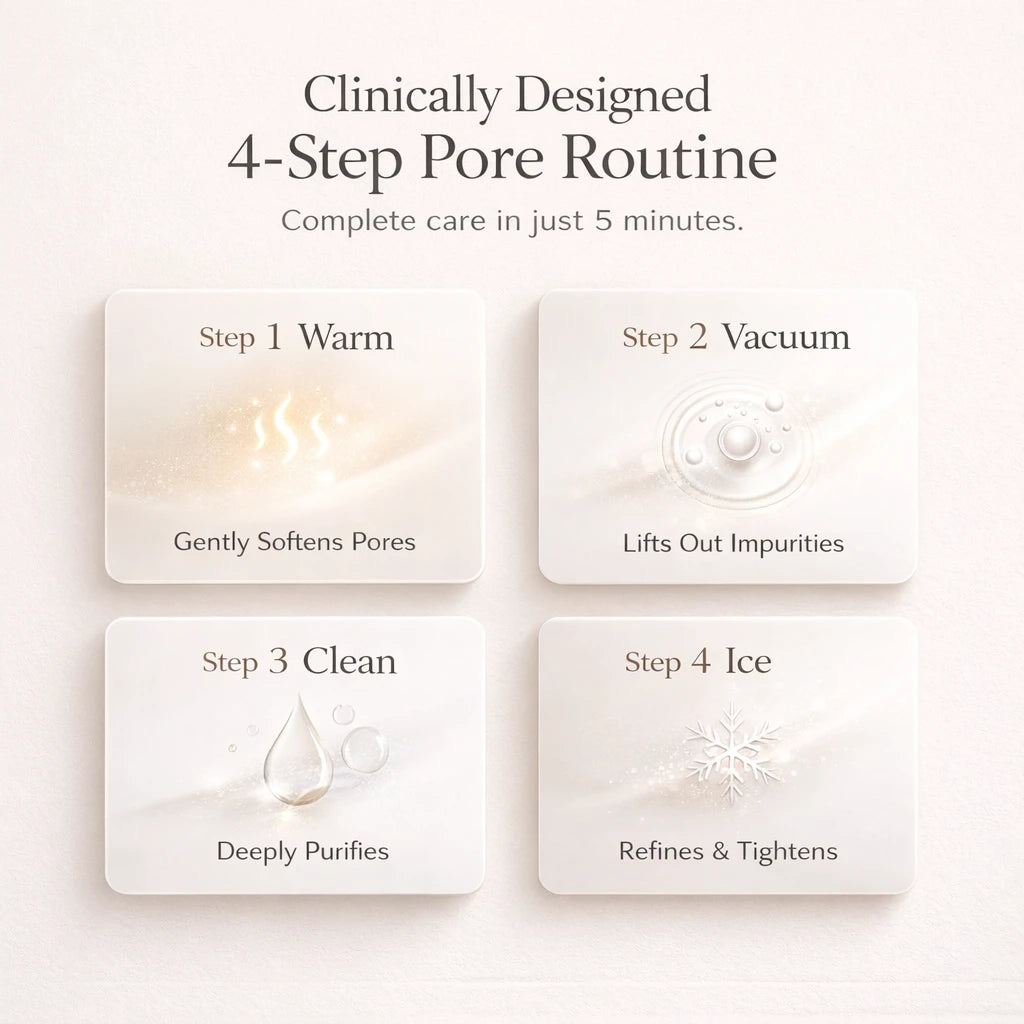 Clinically Designed
4-Step Pore Routine
Complete care in just 5 minutes.

Step 1 Warm
Gently Softens Pores

Step 2 Vacuum
Lifts Out Impurities

Step 3 Clean
Deeply Purifies

Step 4 Ice
Refines & Tightens